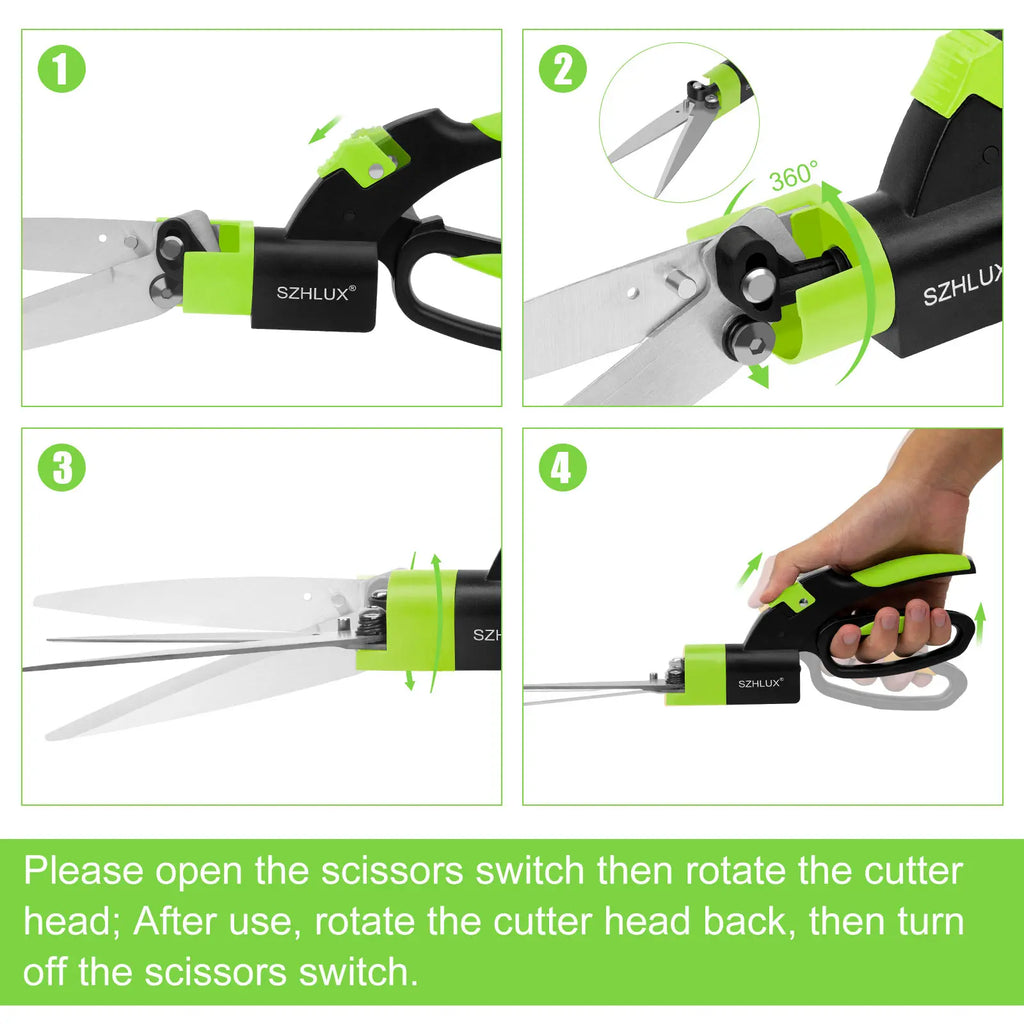 1

SZHLUX®

2

360°

SZHLUX

3

SZH

4

SZHLUX®

Please open the scissors switch then rotate the cutter head; After use, rotate the cutter head back, then turn off the scissors switch.