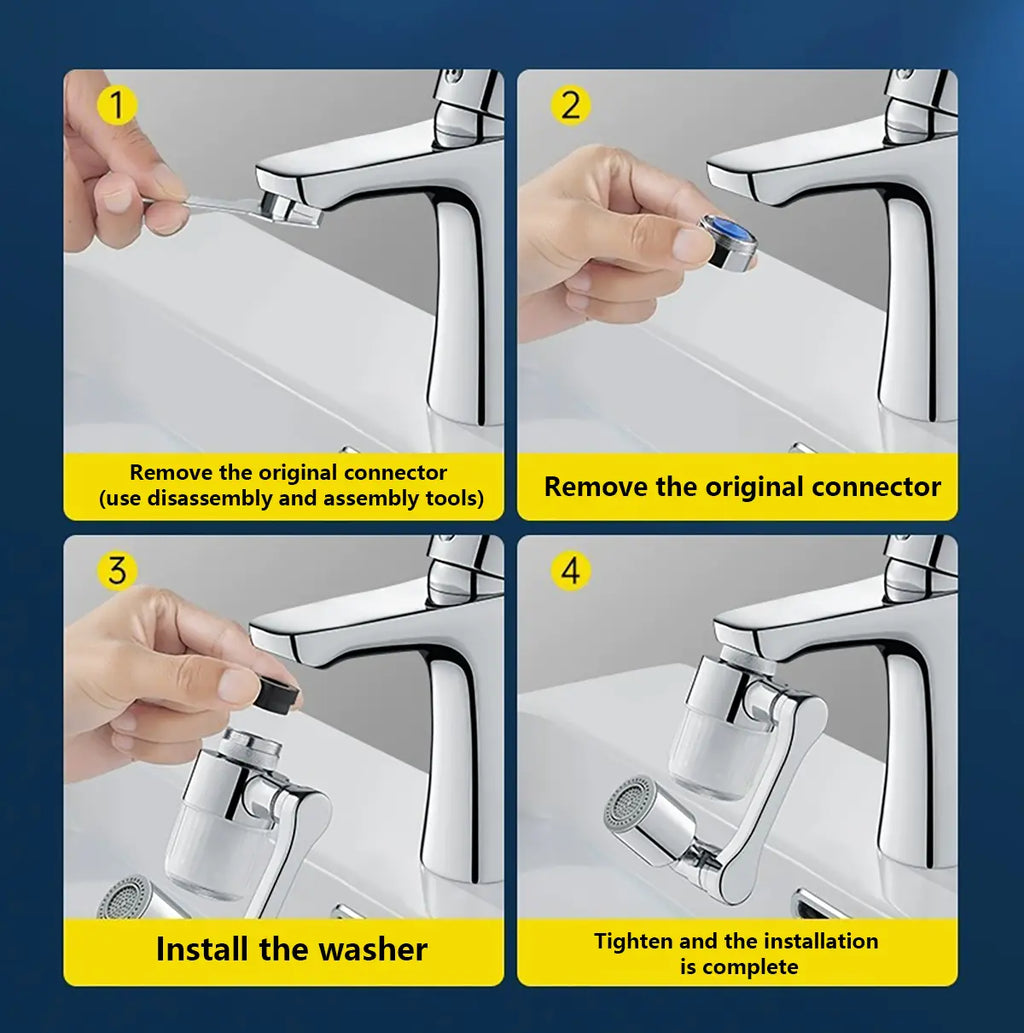 1

Remove the original connector
(use disassembly and assembly tools)

2

Remove the original connector

3

Install the washer

4

Tighten and the installation
is complete